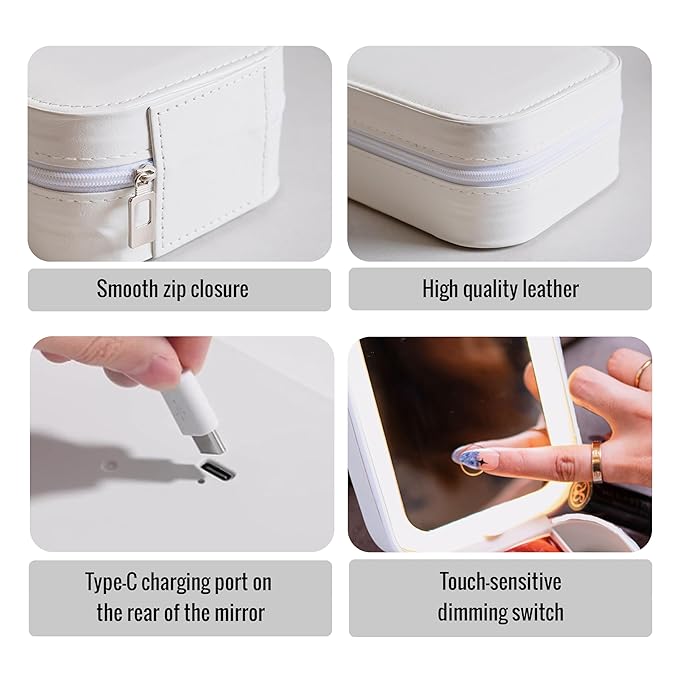 Smooth zip closure

High quality leather

Type-C charging port on the rear of the mirror

Touch-sensitive dimming switch